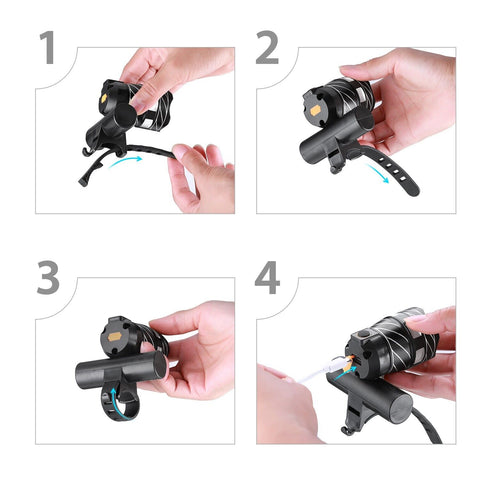 1

2

3

4